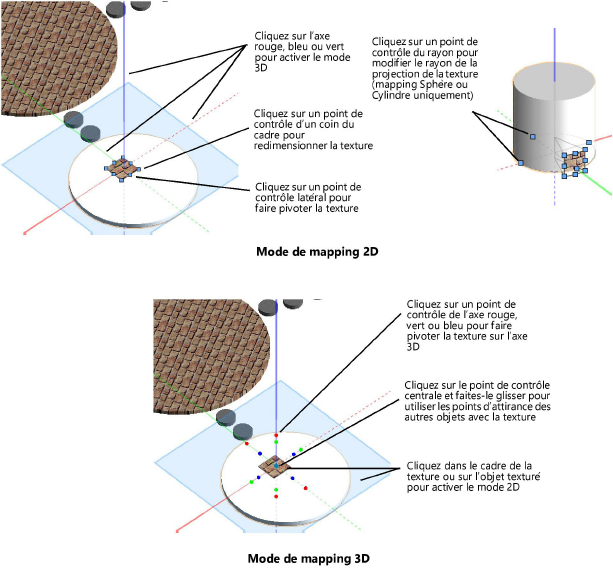 Cliquez sur l'axe rouge, bleu ou vert pour activer le mode 3D

Cliquez sur un point de contrôle d'un coin du cadre pour redimensionner la texture

Cliquez sur un point de contrôle latéral pour faire pivoter la texture

Cliquez sur un point de contrôle du rayon pour modifier le rayon de la projection de la texture (mapping Sphère ou Cylindre uniquement)

Mode de mapping 2D

Cliquez sur un point de contrôle de l'axe rouge, vert ou bleu pour faire pivoter la texture sur l'axe 3D

Cliquez sur le point de contrôle centrale et faites-le glisser pour utiliser les points d'attirance des autres objets avec la texture

Cliquez dans le cadre de la texture ou sur l'objet texturé pour activer le mode 2D

Mode de mapping 3D