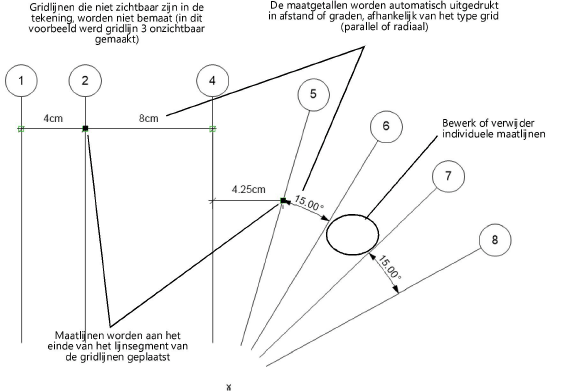 Gridlijnen die niet zichtbaar zijn in de tekening, worden niet bemaat (in dit voorbeeld werd gridlijn 3 onzichtbaar gemaakt)

De maatgetallen worden automatisch uitgedrukt in afstand of graden, afhankelijk van het type grid (parallel of radiaal)

1

2

4

5

6

7

8

4cm

8cm

Bewerk of verwijder individuele maatlijnen

4.25cm

15.00°

15.00°

Maatlijnen worden aan het einde van het lijnsegment van de gridlijnen geplaatst

x