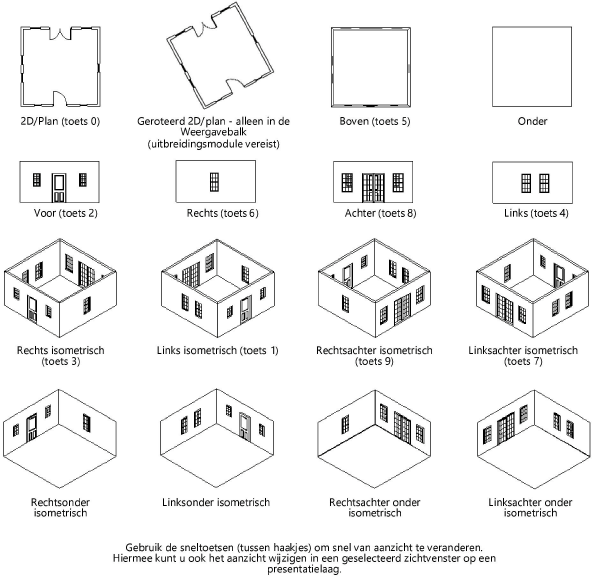 2D/Plan (toets 0)

Geroteerd 2D/plan - alleen in de Weergavebalk (uitbreidingsmodule vereist)

Boven (toets 5)

Onder

Voor (toets 2)

Rechts (toets 6)

Achter (toets 8)

Links (toets 4)

Rechts isometrisch (toets 3)

Links isometrisch (toets 1)

Rechtsachter isometrisch (toets 9)

Linksachter isometrisch (toets 7)

Rechtsonder isometrisch

Linksonder isometrisch

Rechtsachter onder isometrisch

Linksachter onder isometrisch

Gebruik de sneltoetsen (tussen haakjes) om snel van aanzicht te veranderen. Hiermee kunt u ook het aanzicht wijzigen in een geselecteerd zichtvenster op een presentatielaag.