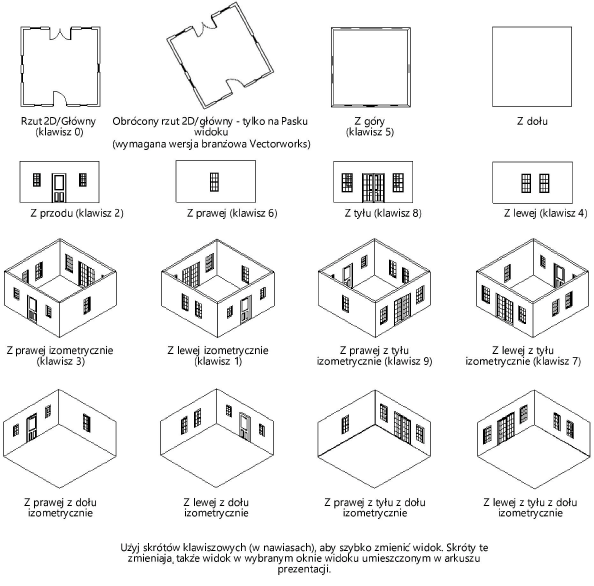 Rzut 2D/Główny (klawisz 0)

Obrócony rzut 2D/główny - tylko na Pasku widoku (wymagana wersja branżowa Vectorworks)

Z góry (klawisz 5)

Z dołu

Z przodu (klawisz 2)

Z prawej (klawisz 6)

Z tyłu (klawisz 8)

Z lewej (klawisz 4)

Z prawej izometrycznie (klawisz 3)

Z lewej izometrycznie (klawisz 1)

Z prawej z tyłu izometrycznie (klawisz 9)

Z lewej z tyłu izometrycznie (klawisz 7)

Z prawej z dołu izometrycznie

Z lewej z dołu izometrycznie

Z prawej z tyłu z dołu izometrycznie

Z lewej z tyłu z dołu izometrycznie

Użyj skrótów klawiszowych (w nawiasach), aby szybko zmienić widok. Skróty te zmieniają także widok w wybranym oknie widoku umieszczonym w arkuszu prezentacji.